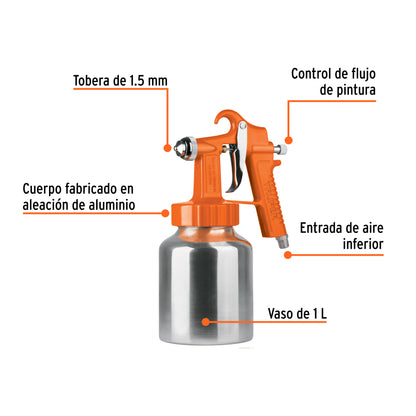 Tobera de 1.5 mm

Control de flujo de pintura

Cuerpo fabricado en aleación de aluminio

Entrada de aire inferior

Vaso de 1 L